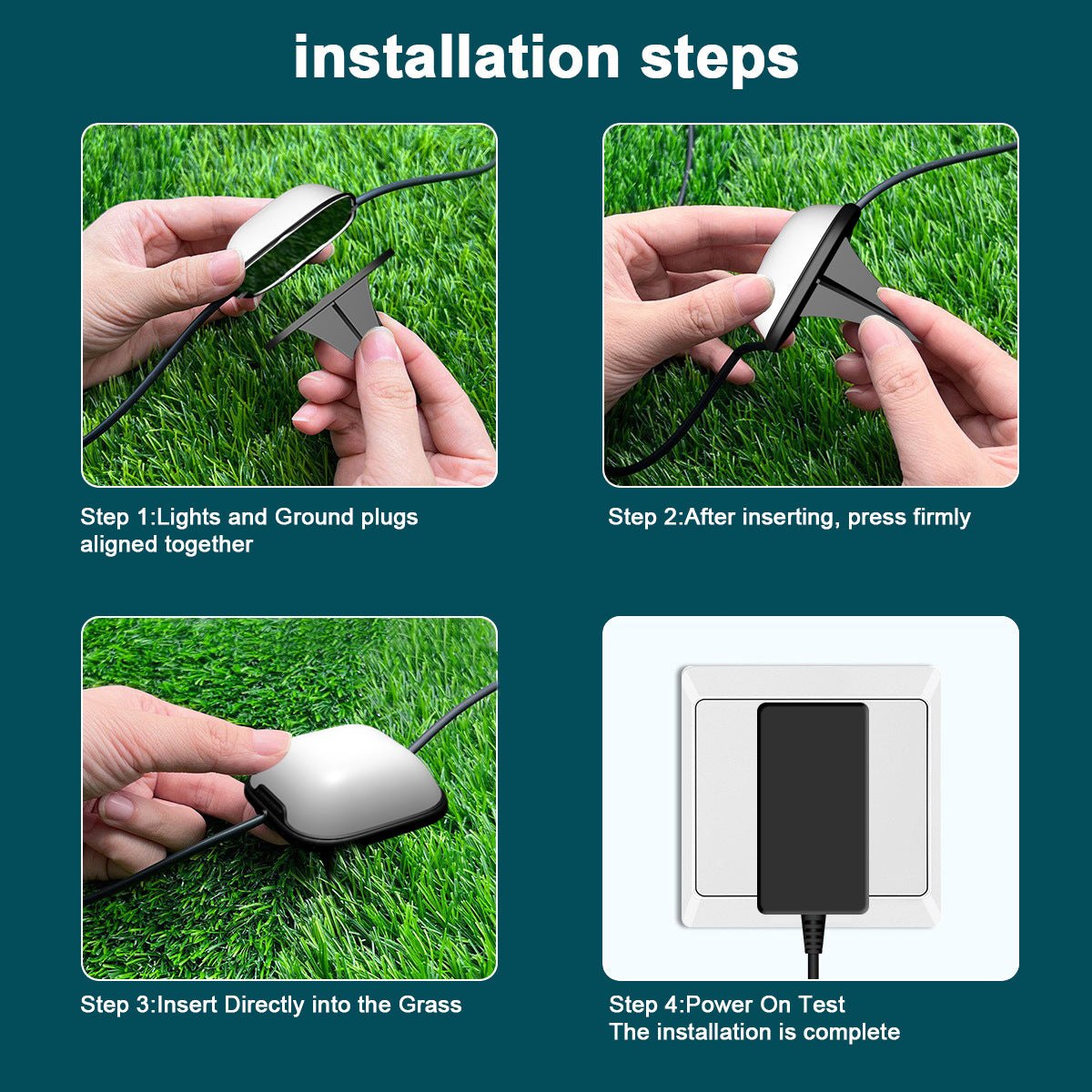 installation steps

Step 1:Lights and Ground plugs aligned together

Step 2:After inserting, press firmly

Step 3:Insert Directly into the Grass

Step 4:Power On Test
The installation is complete