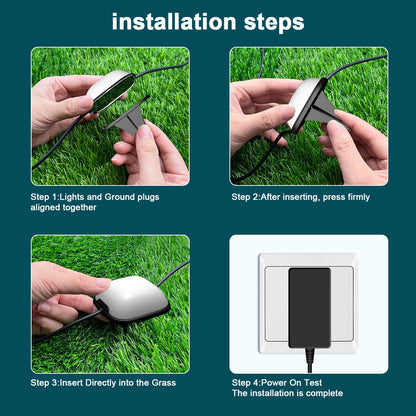 installation steps

Step 1:Lights and Ground plugs aligned together

Step 2:After inserting, press firmly

Step 3:Insert Directly into the Grass

Step 4:Power On Test
The installation is complete