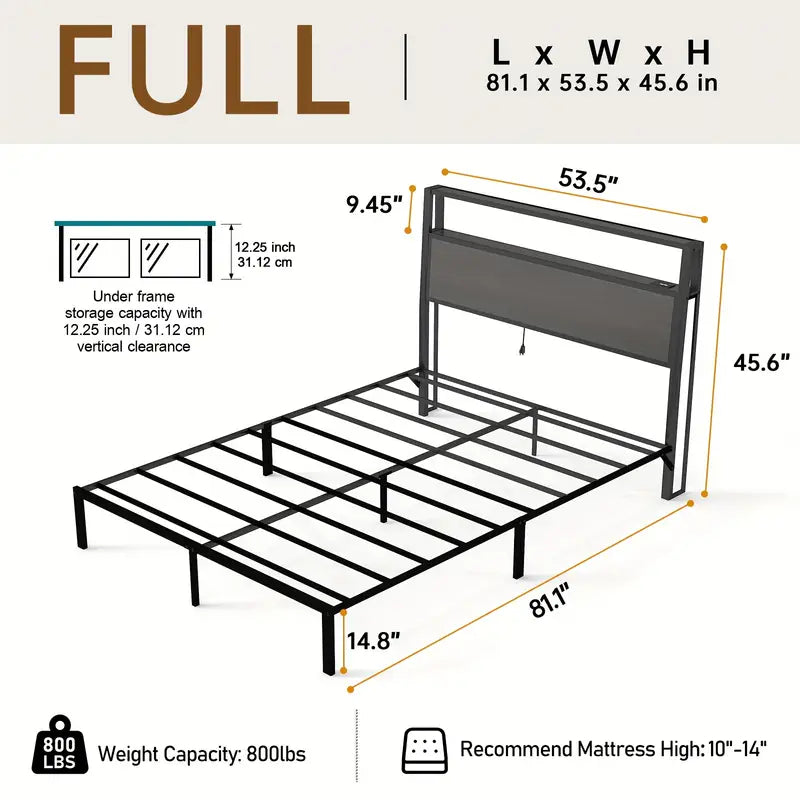 FULL

L x W x H
81.1 x 53.5 x 45.6 in

12.25 inch
31.12 cm

Under frame storage capacity with 12.25 inch / 31.12 cm vertical clearance

9.45"

53.5"

45.6"

81.1"

14.8"

800 LBS

Weight Capacity: 800lbs

Recommend Mattress High: 10"-14"